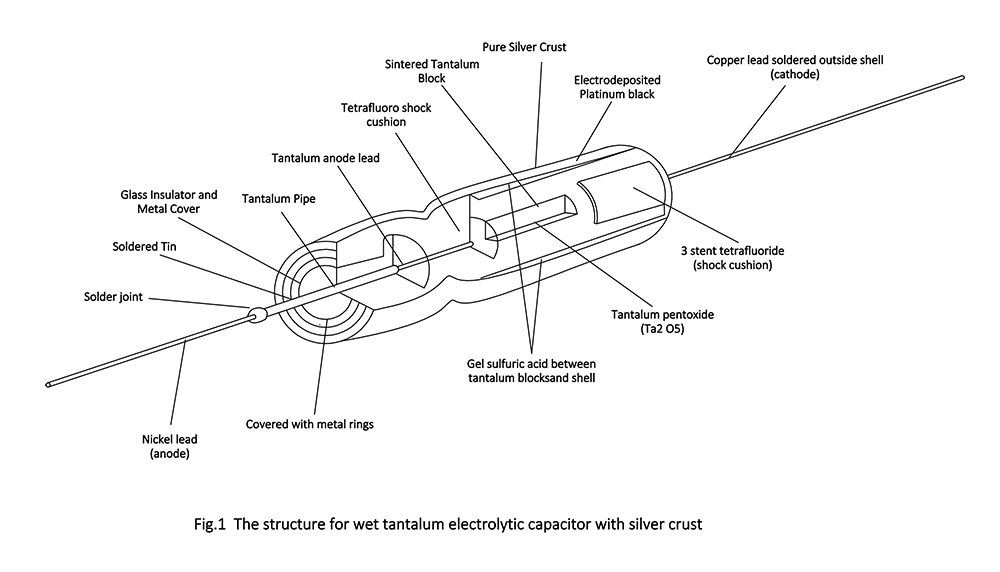 Pure Silver Crust

Sintered Tantalum Block

Electrodeposited Platinum black

Copper lead soldered outside shell (cathode)

Tetrafluoro shock cushion

Tantalum anode lead

Glass Insulator and Metal Cover

Tantalum Pipe

Soldered Tin

Solder joint

3 stent tetrafluoride (shock cushion)

Tantalum pentoxide (Ta2 O5)

Gel sulfuric acid between tantalum blocksand shell

Covered with metal rings

Nickel lead (anode)

Fig.1 The structure for wet tantalum electrolytic capacitor with silver crust